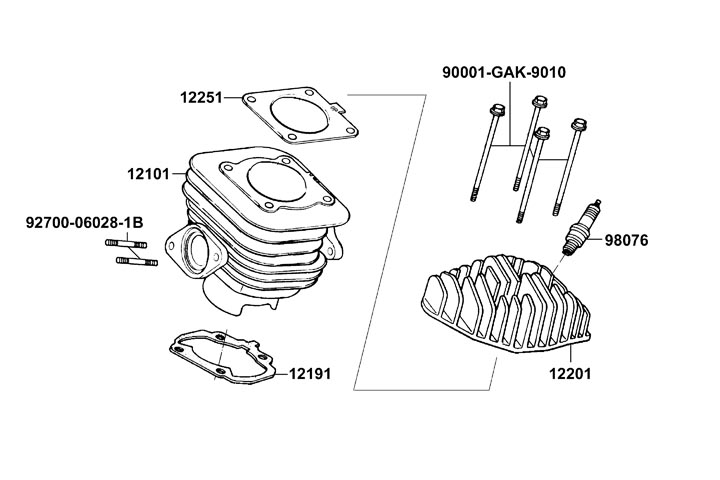 90001-GAK-9010
12251
12101
92700-06028-1B
98076
12191
12201